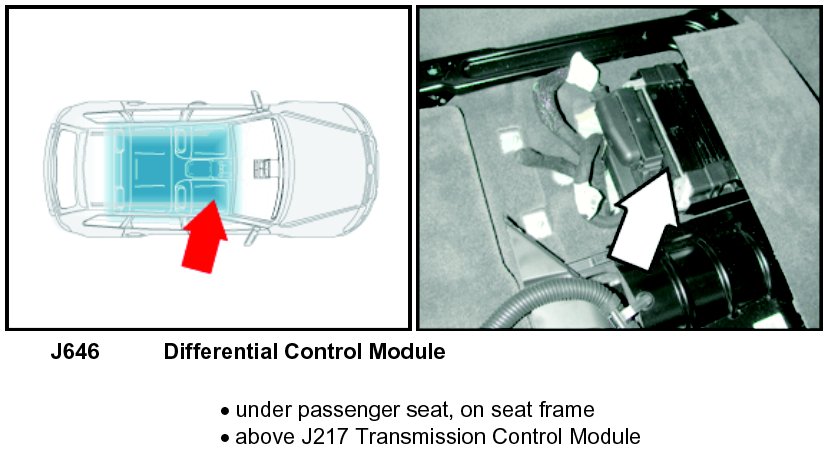 J646 Differential Control Module

• under passenger seat, on seat frame
• above J217 Transmission Control Module