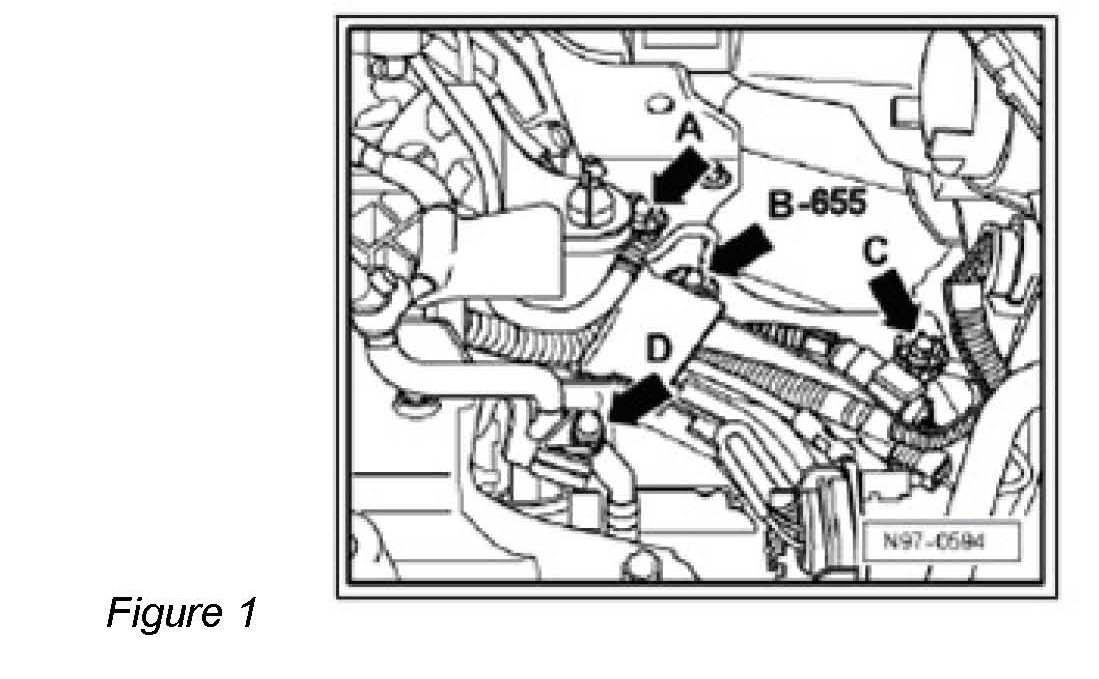 A

B-655

C

D

N97-0594

Figure 1