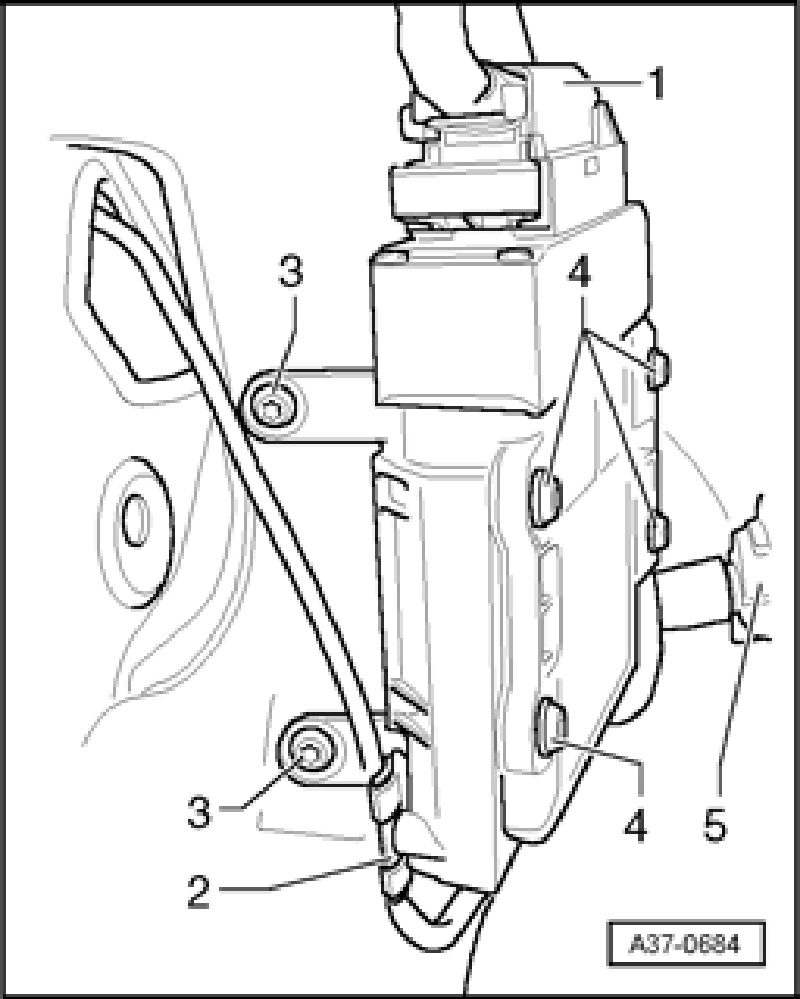 1
3
4
3
4
5
2
A37-0684