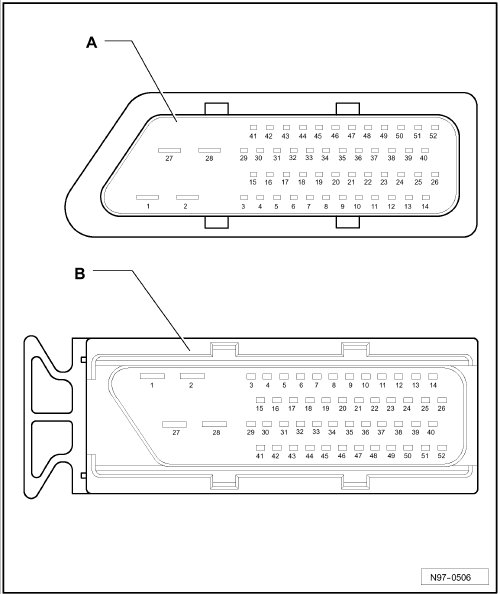 A

41 42 43 44 45 46 47 48 49 50 51 52

27 28 29 30 31 32 33 34 35 36 37 38 39 40

15 16 17 18 19 20 21 22 23 24 25 26

1 2 3 4 5 6 7 8 9 10 11 12 13 14

B

1 2 3 4 5 6 7 8 9 10 11 12 13 14

15 16 17 18 19 20 21 22 23 24 25 26

27 28 29 30 31 32 33 34 35 36 37 38 39 40

41 42 43 44 45 46 47 48 49 50 51 52

N97-0506