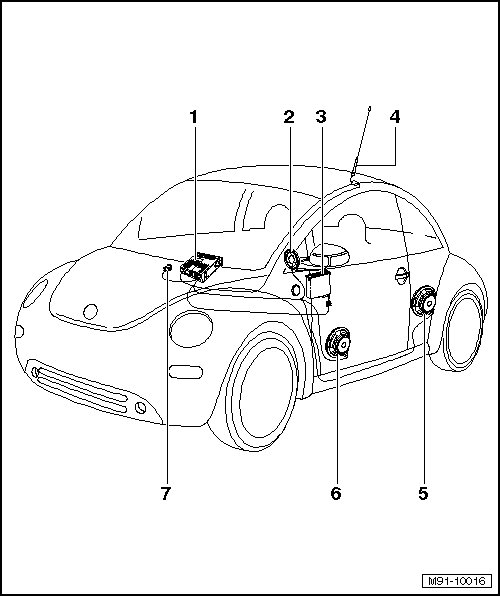 1
2
3
4
7
6
5
M91-10016