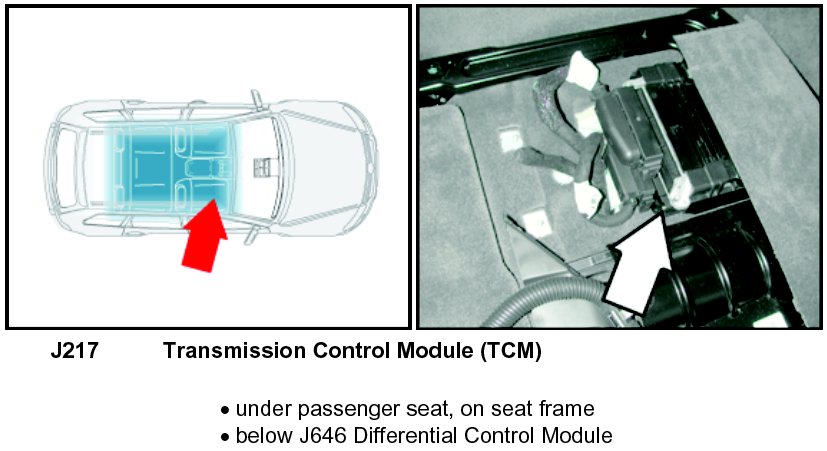 J217 Transmission Control Module (TCM)

• under passenger seat, on seat frame
• below J646 Differential Control Module