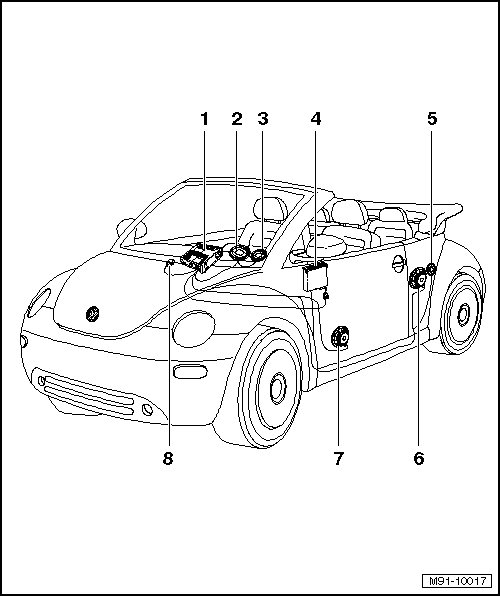 1 2 3 4 5

8 7 6

M91-10017