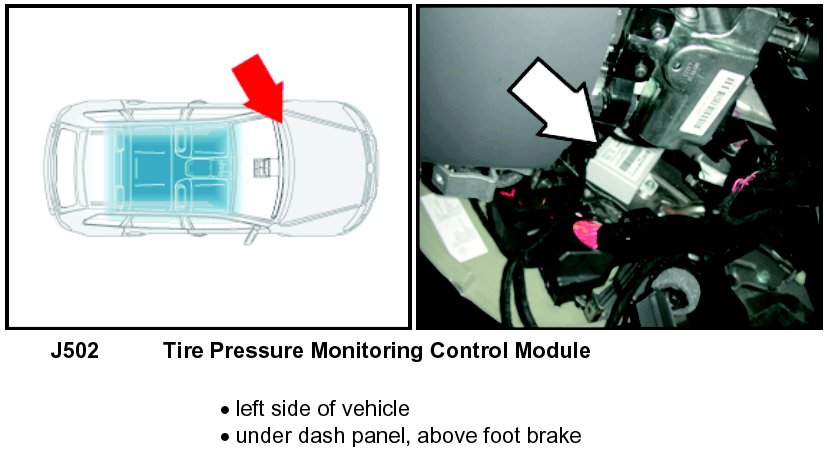 J502 Tire Pressure Monitoring Control Module

• left side of vehicle
• under dash panel, above foot brake