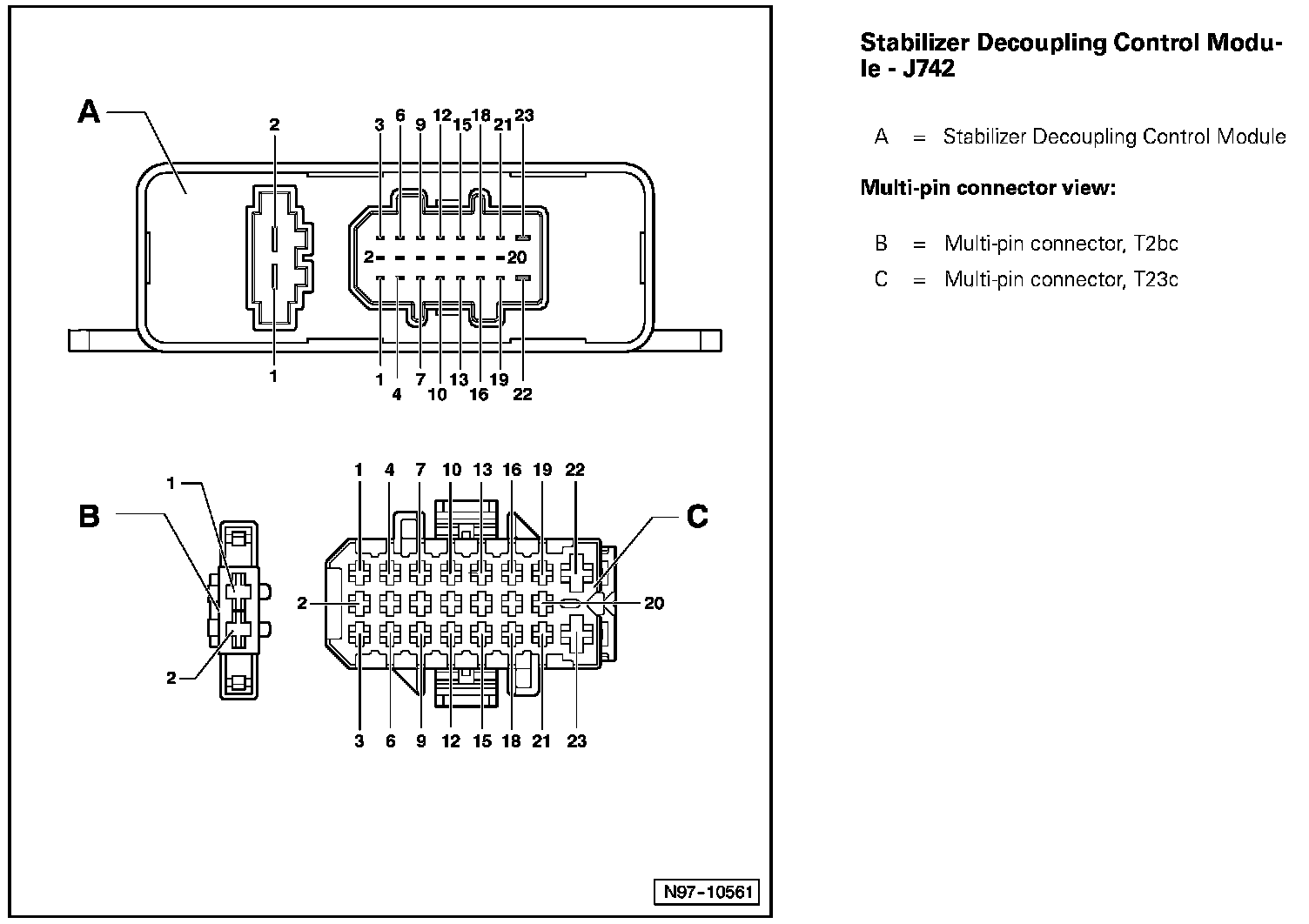 A

2

3 6 9 12 15 18 21 23

2 20

1

1 4 7 10 13 16 19 22

B

1

2

1 4 7 10 13 16 19 22

C

2

20

3 6 9 12 15 18 21 23

N97-10561

Stabilizer Decoupling Control Module - J742

A = Stabilizer Decoupling Control Module

Multi-pin connector view:

B = Multi-pin connector, T2bc

C = Multi-pin connector, T23c