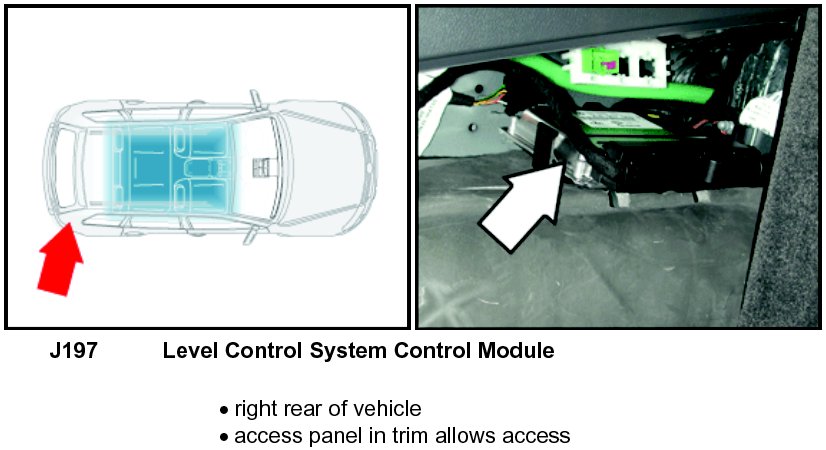 J197 Level Control System Control Module

• right rear of vehicle
• access panel in trim allows access