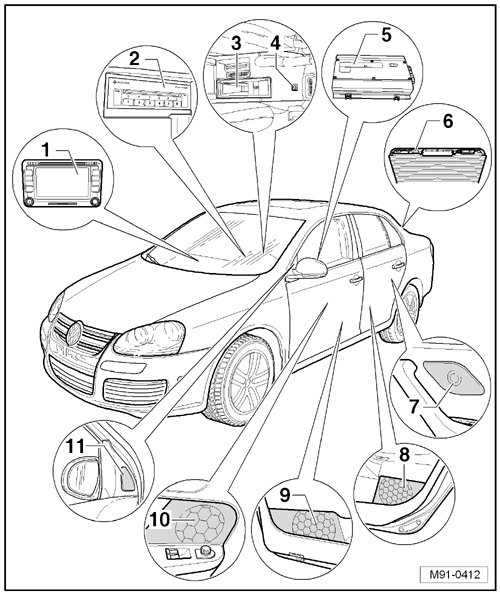 1
2
3
4
5
6
7
8
9
10
11
M91-0412