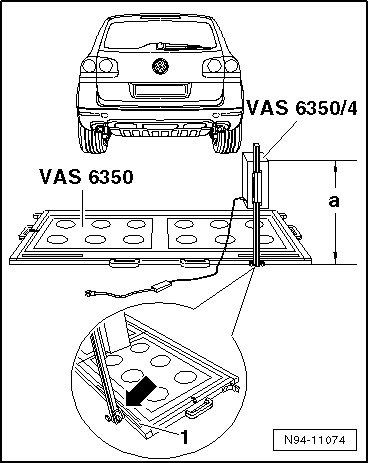 VAS 6350/4

VAS 6350

a

1

N94-11074