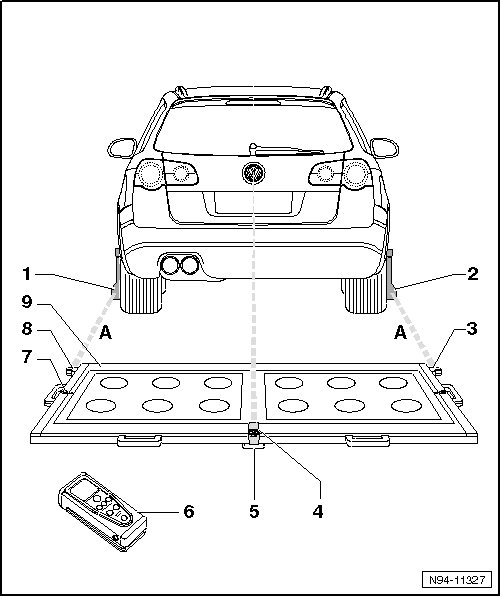 1
2
9
8
A
A
3
7
6
5
4
N94-11327