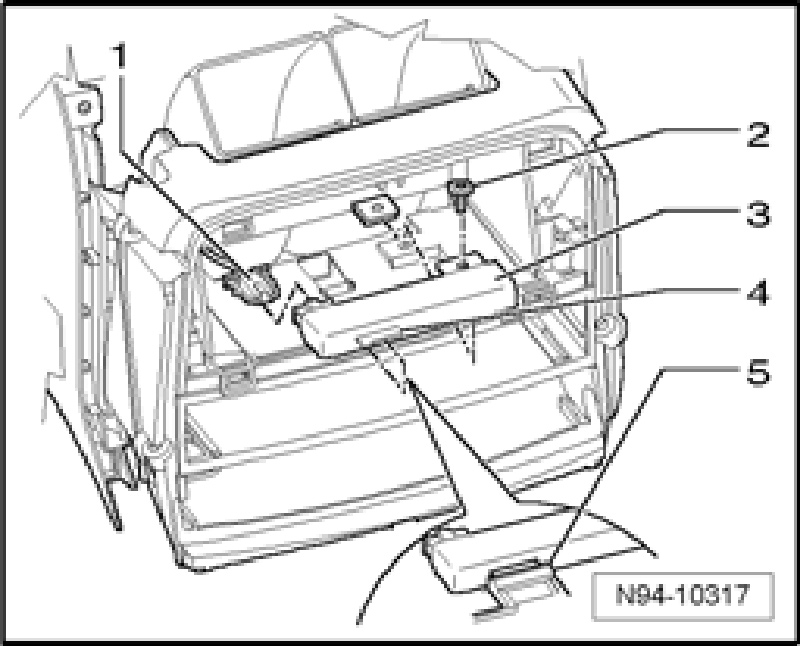 1
2
3
4
5
N94-10317