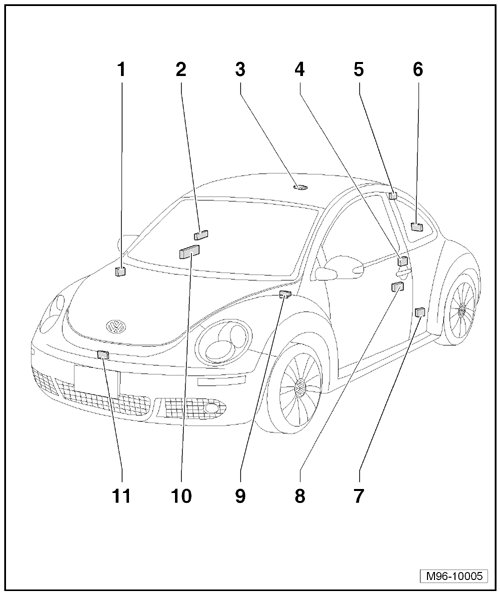 1 2 3 4 5 6

11 10 9 8 7

M96-10005