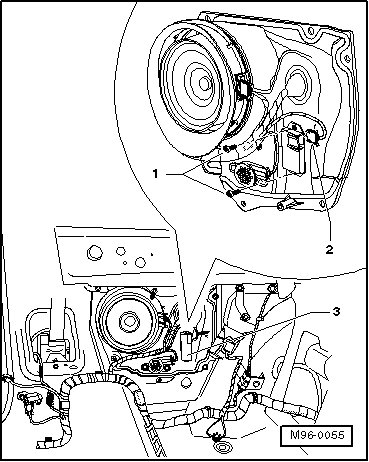 1
2
3
M96-0055