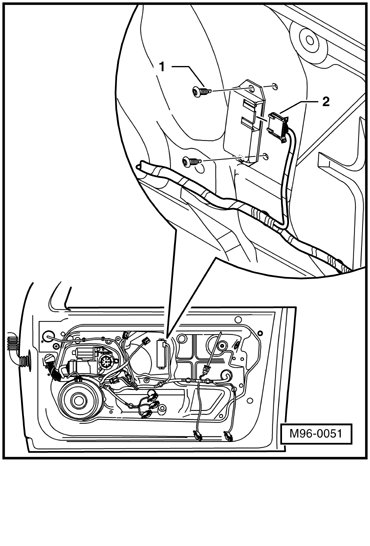 1
2
M96-0051