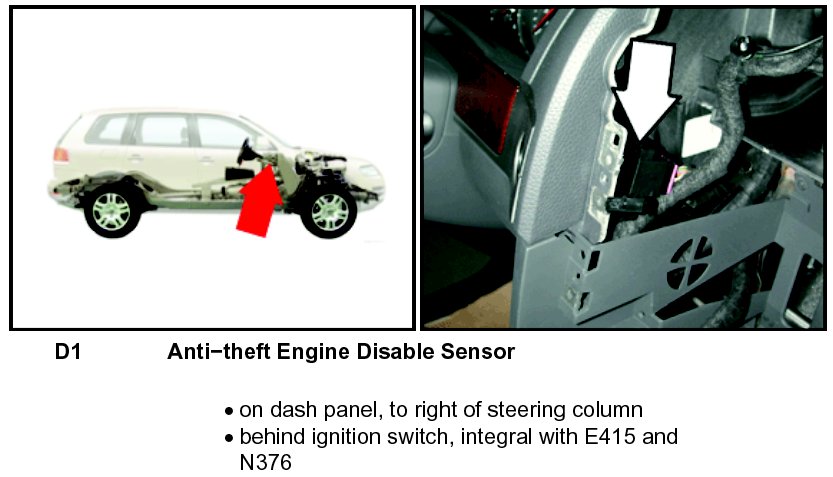 D1 Anti−theft Engine Disable Sensor

• on dash panel, to right of steering column
• behind ignition switch, integral with E415 and N376