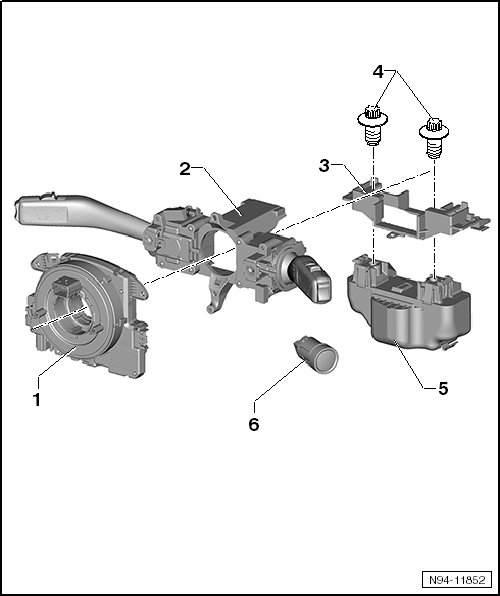 4
2
3
1
5
6
N94-11852