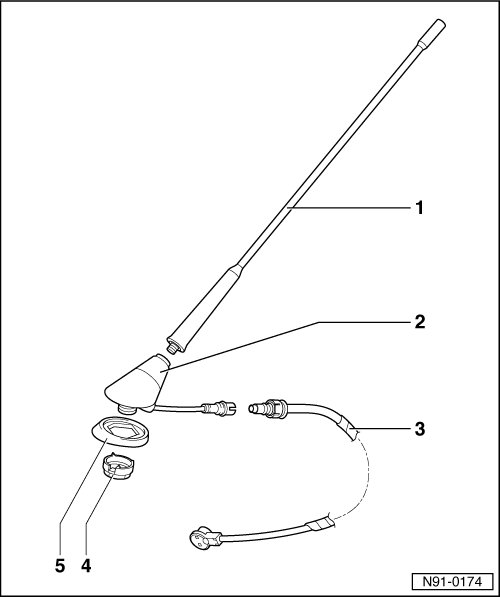 1
2
3
5 4
N91-0174