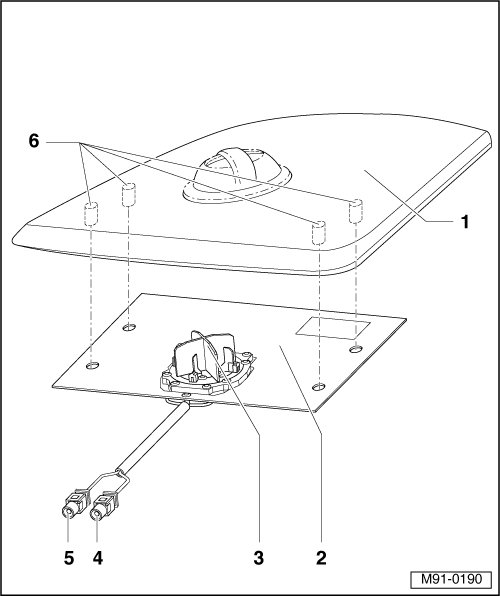 6
1
5
4
3
2
M91-0190