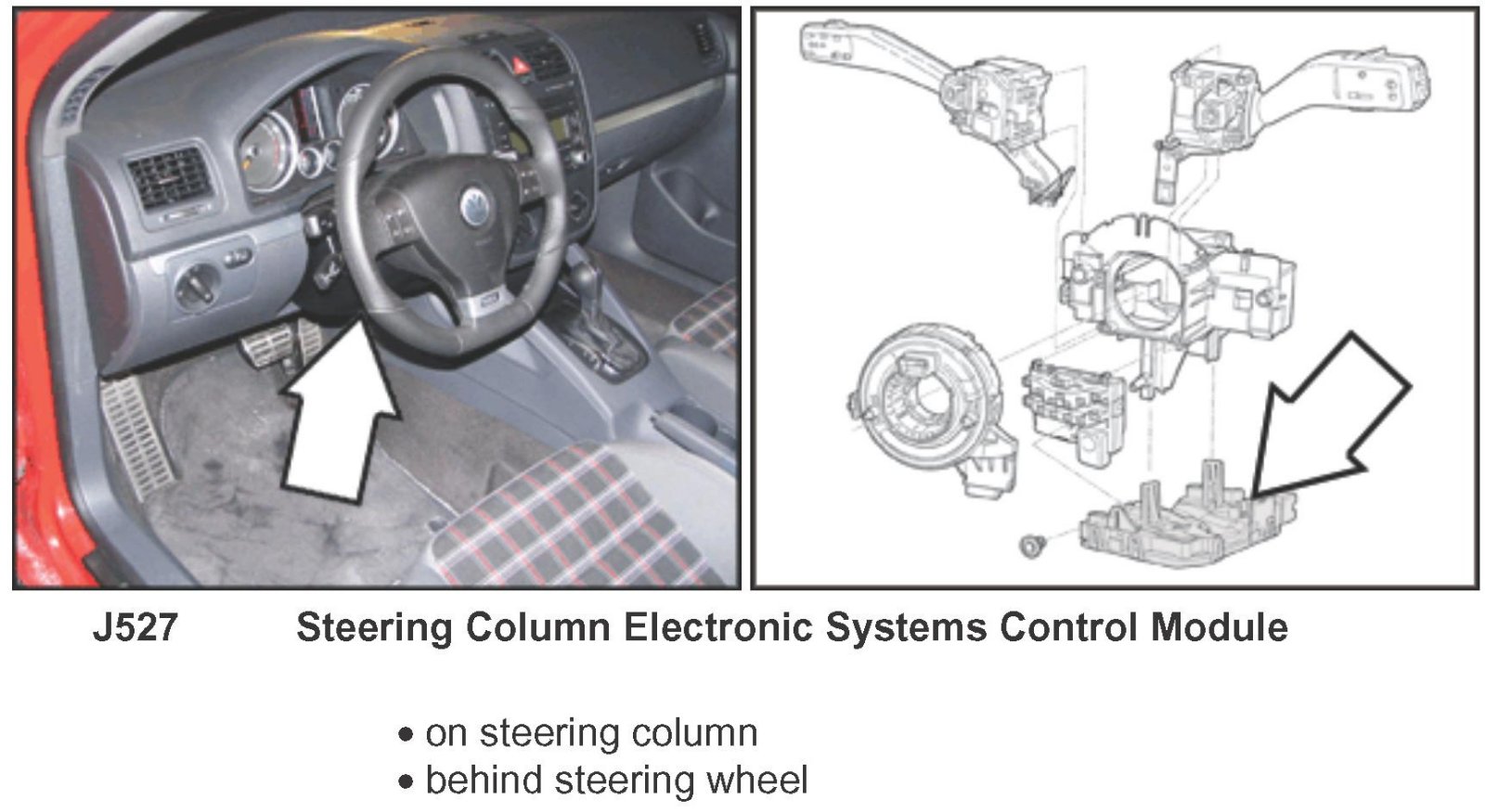 J527 Steering Column Electronic Systems Control Module

• on steering column
• behind steering wheel