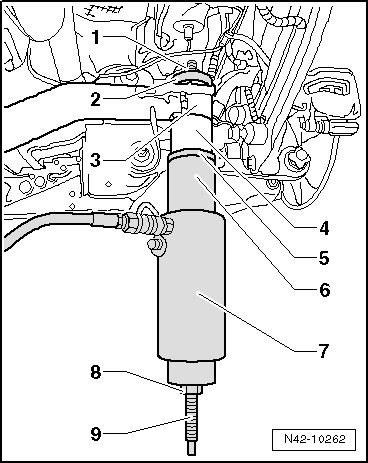 1
2
3
4
5
6
7
8
9
N42-10262