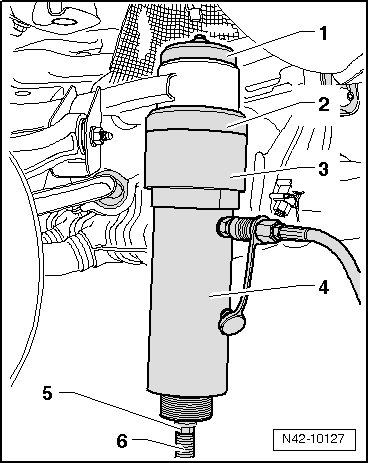 1
2
3
4
5
6
N42-10127