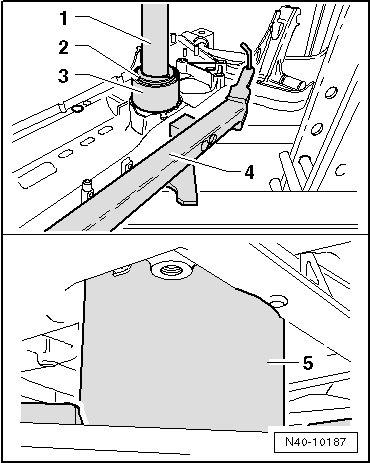 1
2
3
4
5
N40-10187