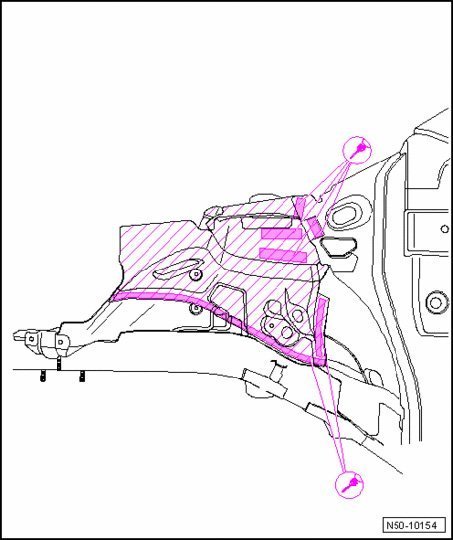 N50-10154