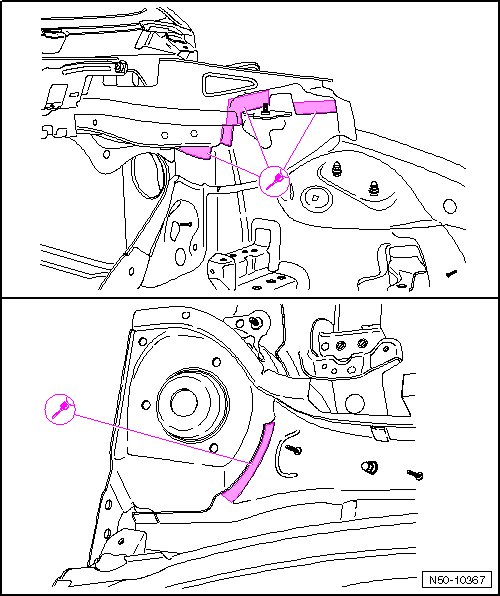 N50-10367