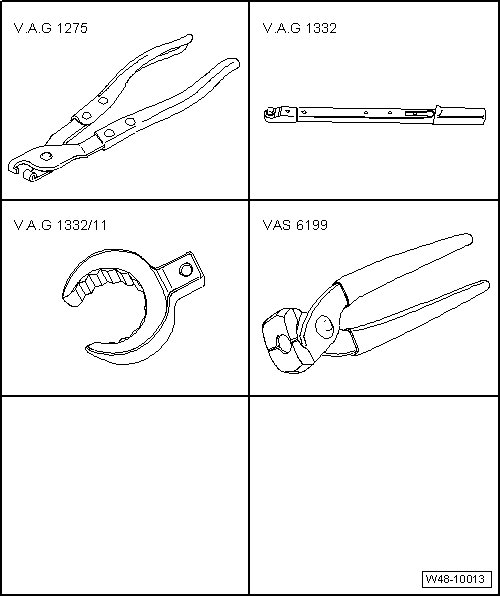 V.A.G 1275

V.A.G 1332

V.A.G 1332/11

VAS 6199

W48-10013