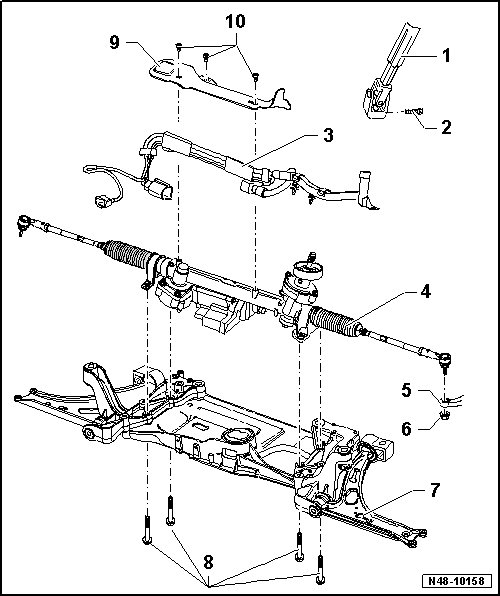 10
9
1
2
3
4
5
6
7
8
N48-10158