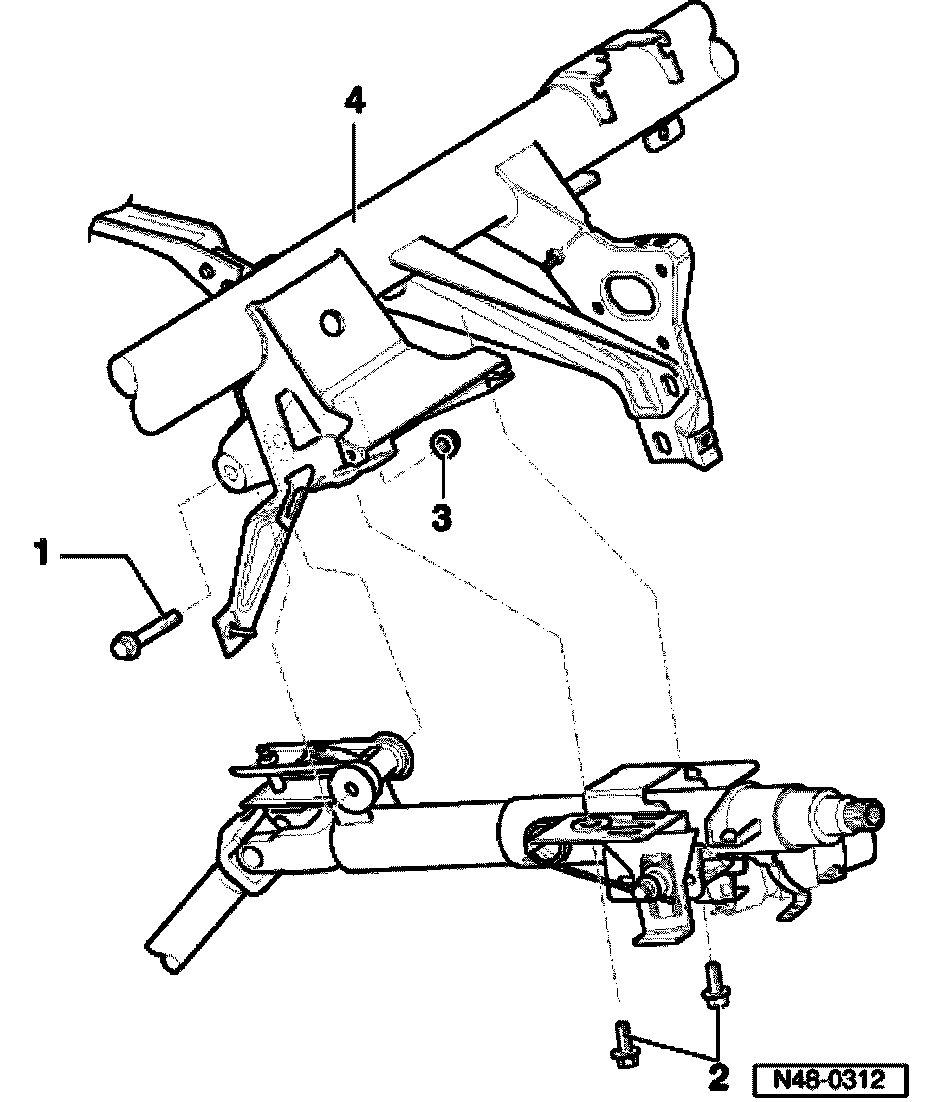 4
3
1
2
N48-0312