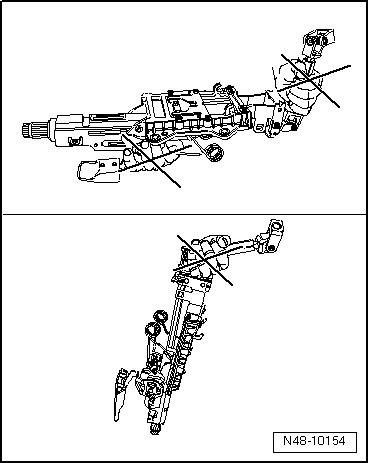 N48-10154