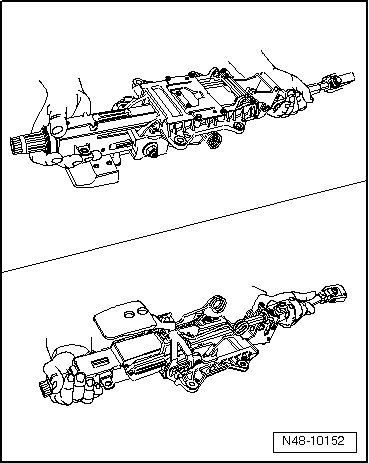 N48-10152