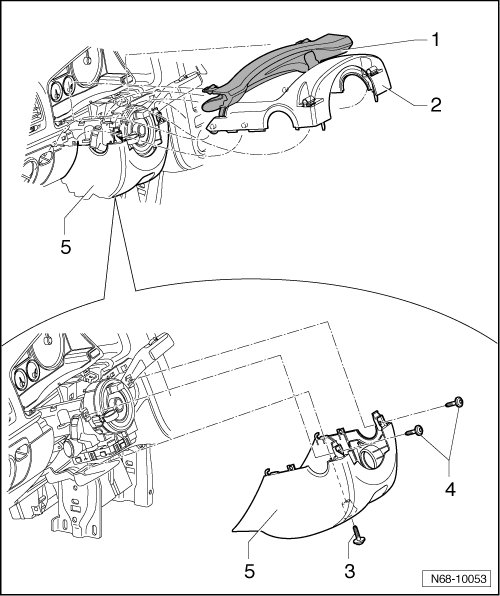 1
2
5
4
5
3
N68-10053