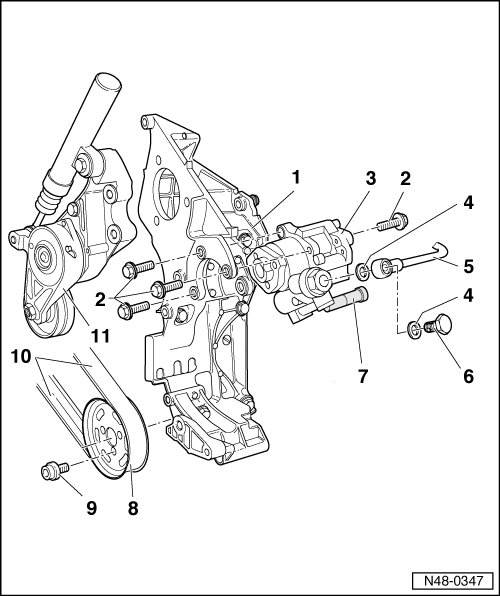 1
3
2
4
5
2
4
11
10
7
6
9
8
N48-0347