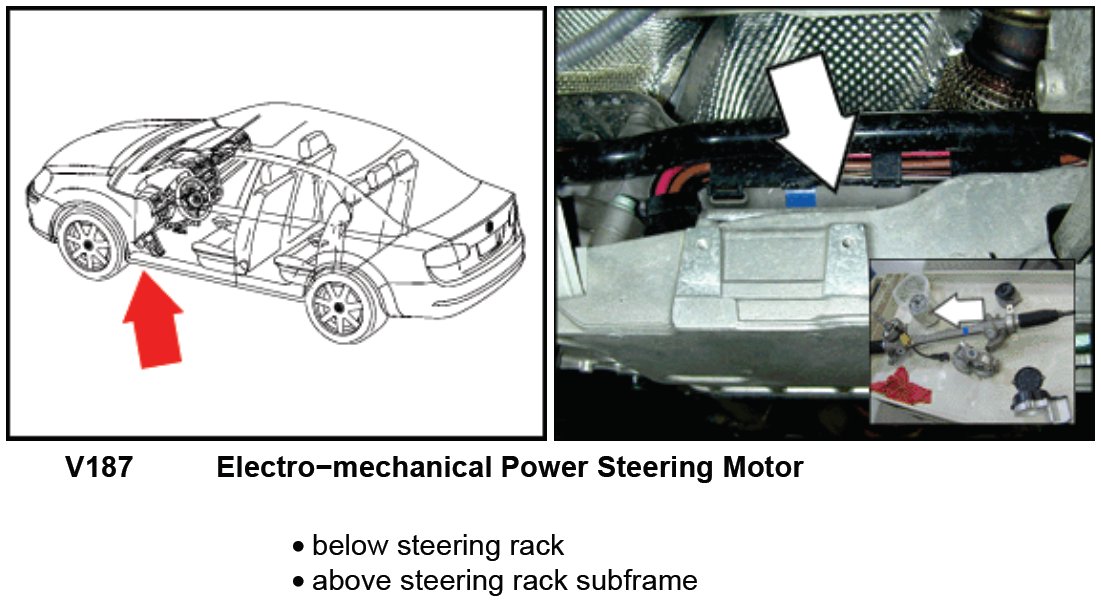 V187 Electro−mechanical Power Steering Motor

• below steering rack
• above steering rack subframe