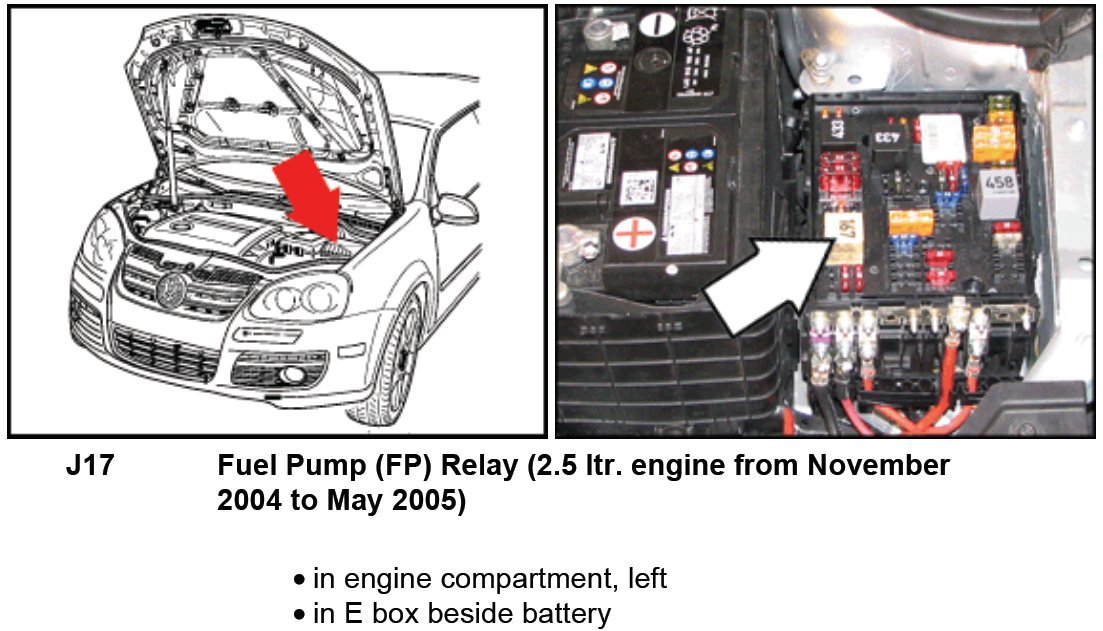 433

458

167

J17 Fuel Pump (FP) Relay (2.5 ltr. engine from November 2004 to May 2005)

• in engine compartment, left
• in E box beside battery