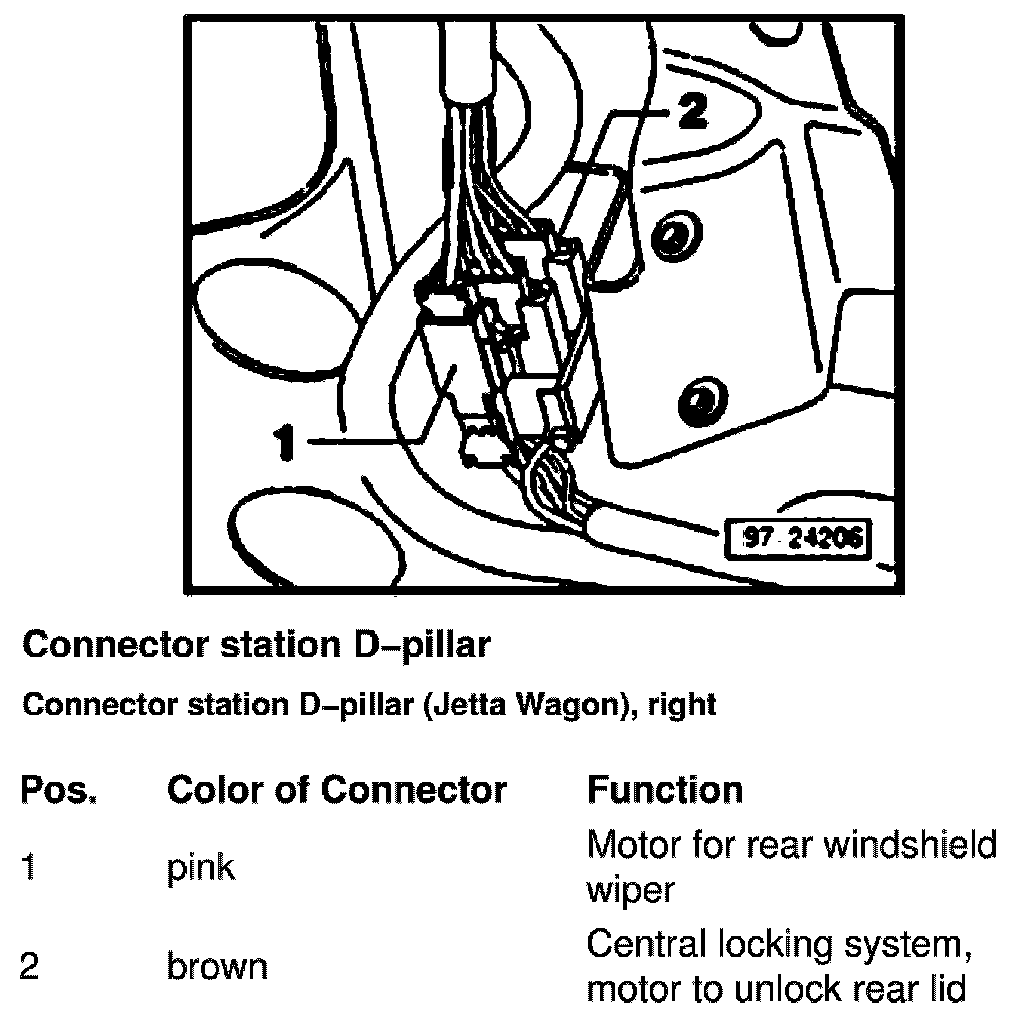 2

1

97-24206

Connector station D–pillar

Connector station D–pillar (Jetta Wagon), right

| Pos. | Color of Connector | Function |
|---|---|---|
| 1 | pink | Motor for rear windshield wiper |
| 2 | brown | Central locking system, motor to unlock rear lid |