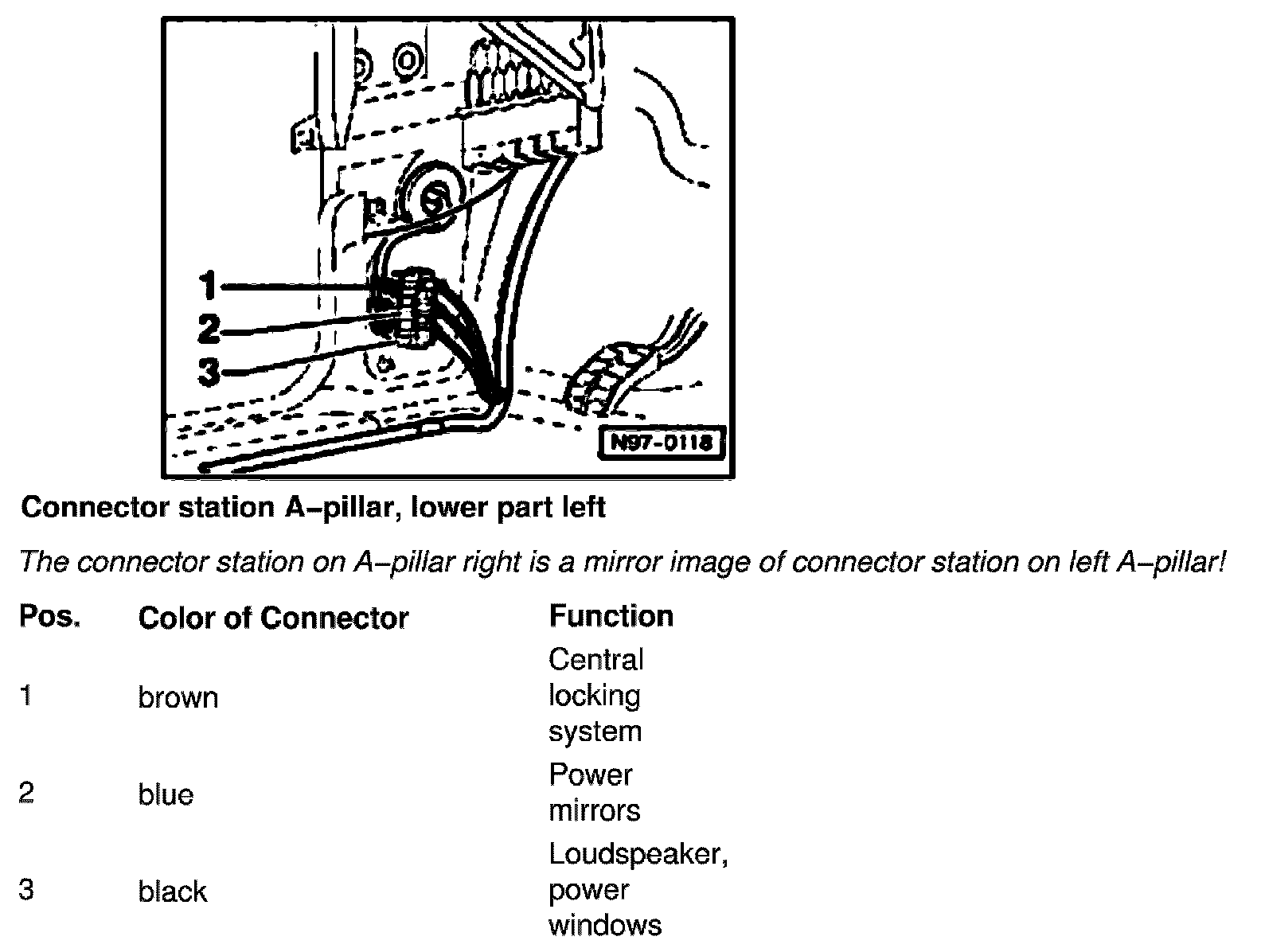 1
2
3
N97-0118

Connector station A–pillar, lower part left

The connector station on A–pillar right is a mirror image of connector station on left A–pillar!

| Pos. | Color of Connector | Function |
|---|---|---|
| 1 | brown | Central locking system |
| 2 | blue | Power mirrors |
| 3 | black | Loudspeaker, power windows |