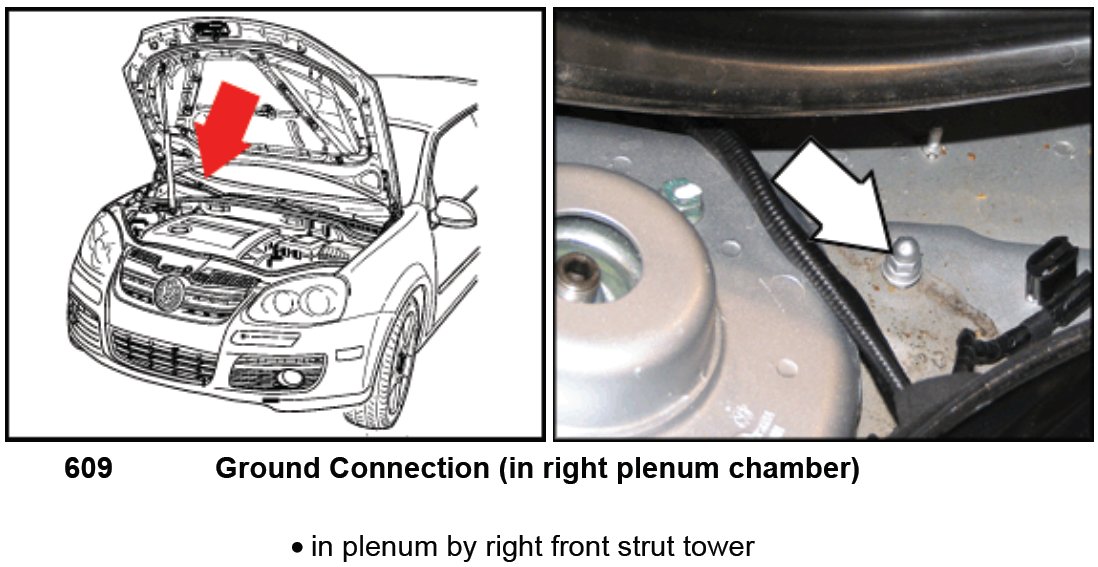 609 Ground Connection (in right plenum chamber)

• in plenum by right front strut tower