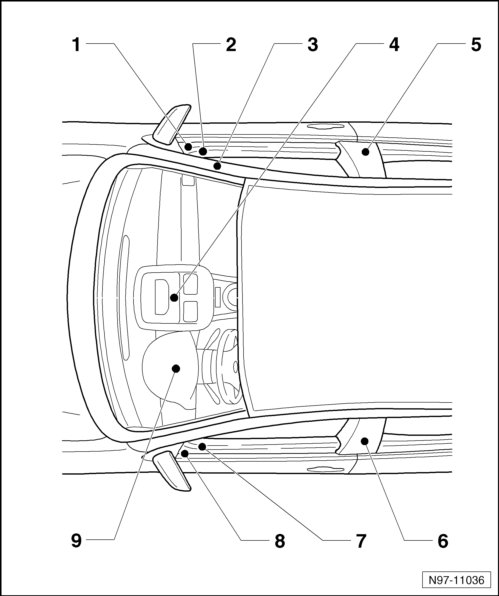 1
2
3
4
5
9
8
7
6
N97-11036