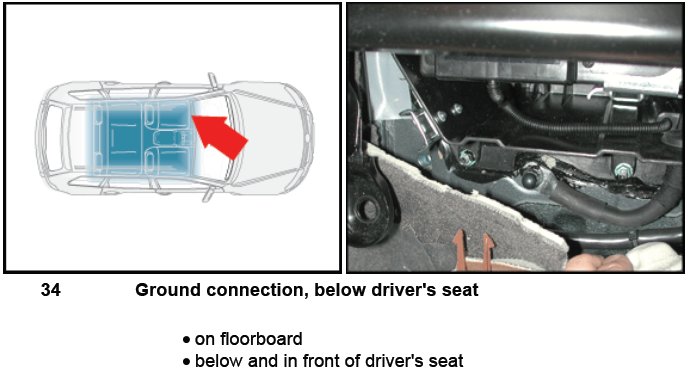 34 Ground connection, below driver's seat

• on floorboard
• below and in front of driver's seat