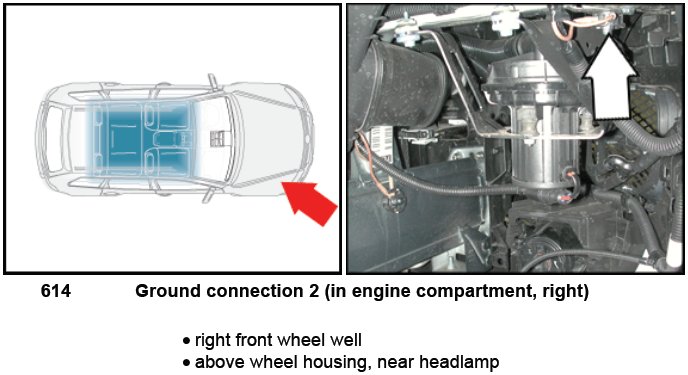 614 Ground connection 2 (in engine compartment, right)

• right front wheel well
• above wheel housing, near headlamp