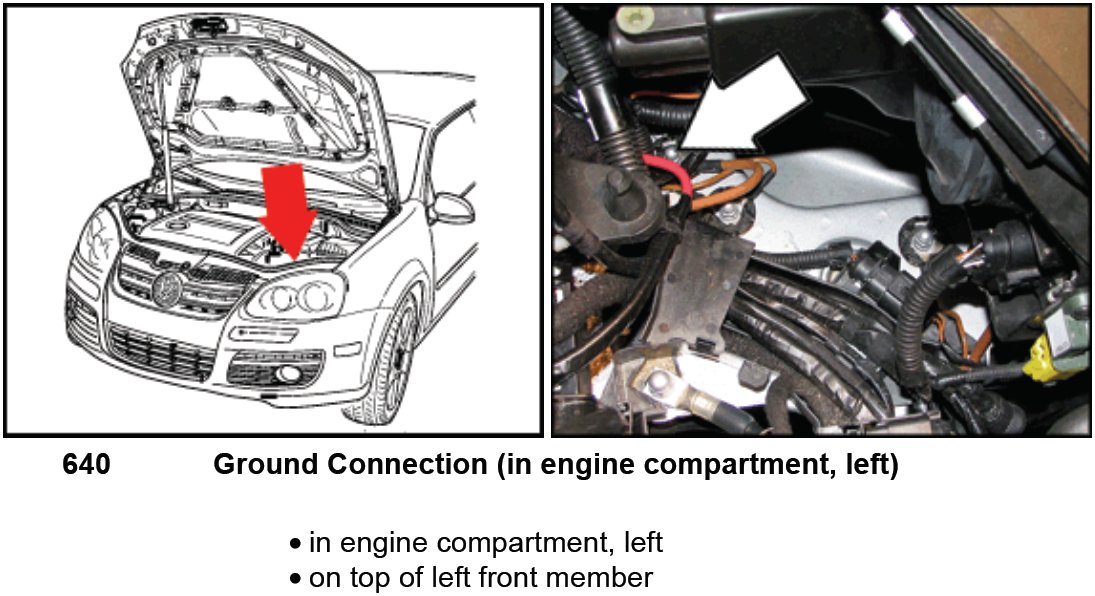 640 Ground Connection (in engine compartment, left)

• in engine compartment, left
• on top of left front member