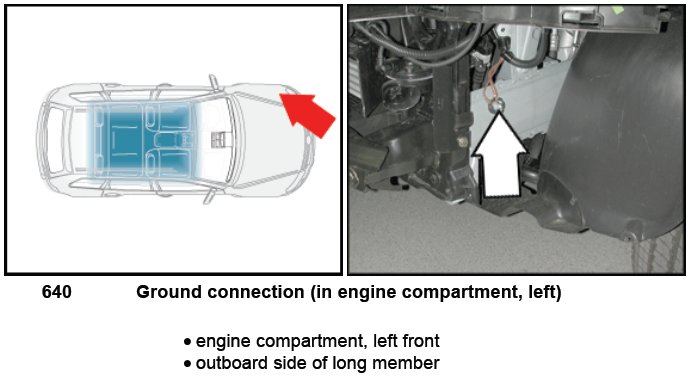 640 Ground connection (in engine compartment, left)

• engine compartment, left front
• outboard side of long member