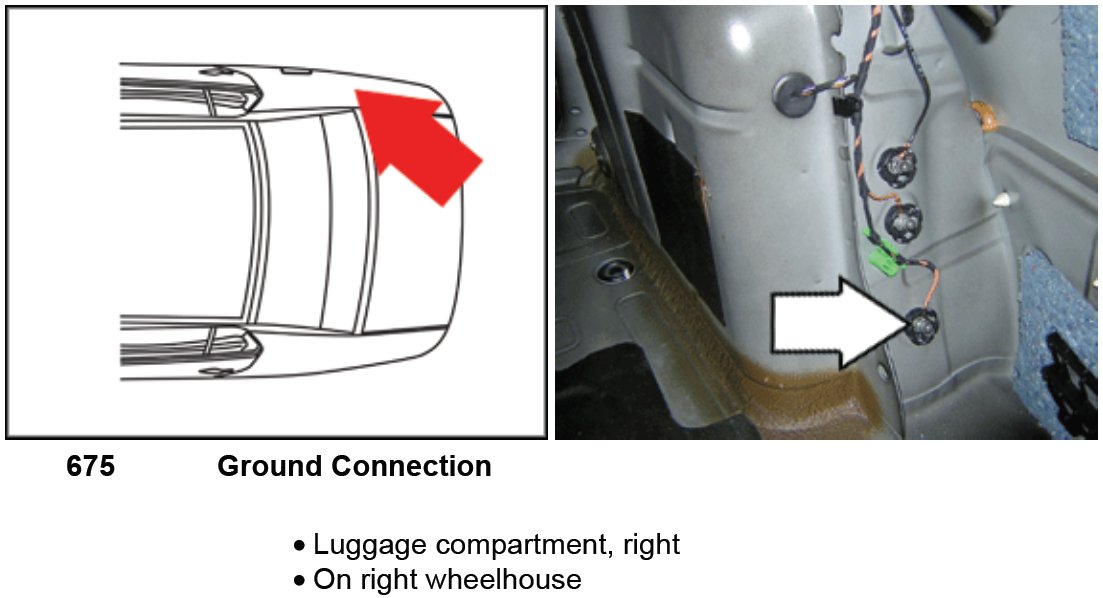 675 Ground Connection

• Luggage compartment, right
• On right wheelhouse