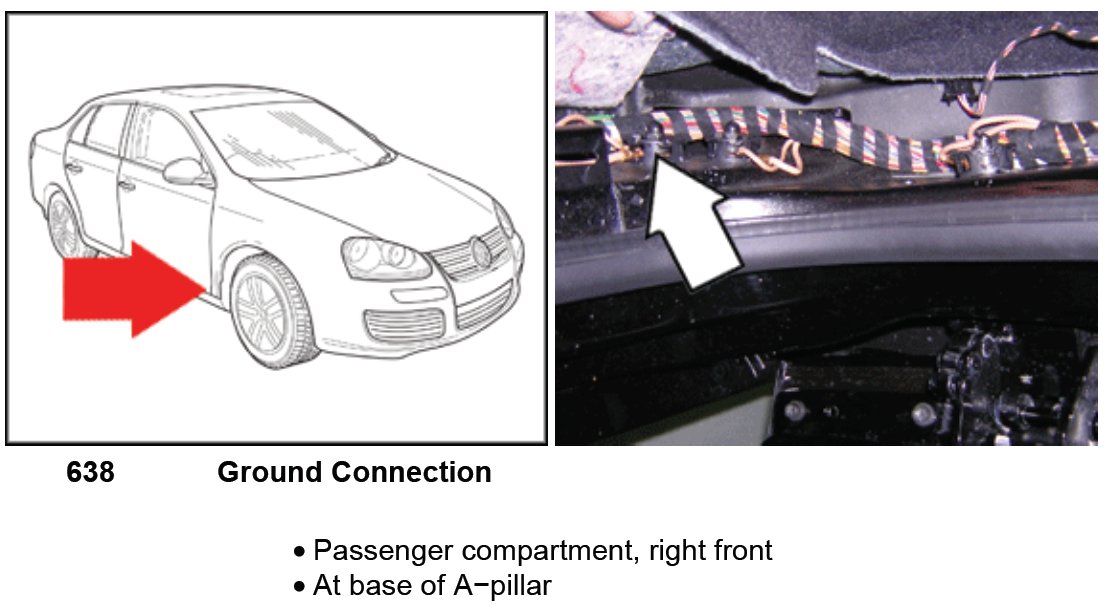 638 Ground Connection

• Passenger compartment, right front
• At base of A−pillar