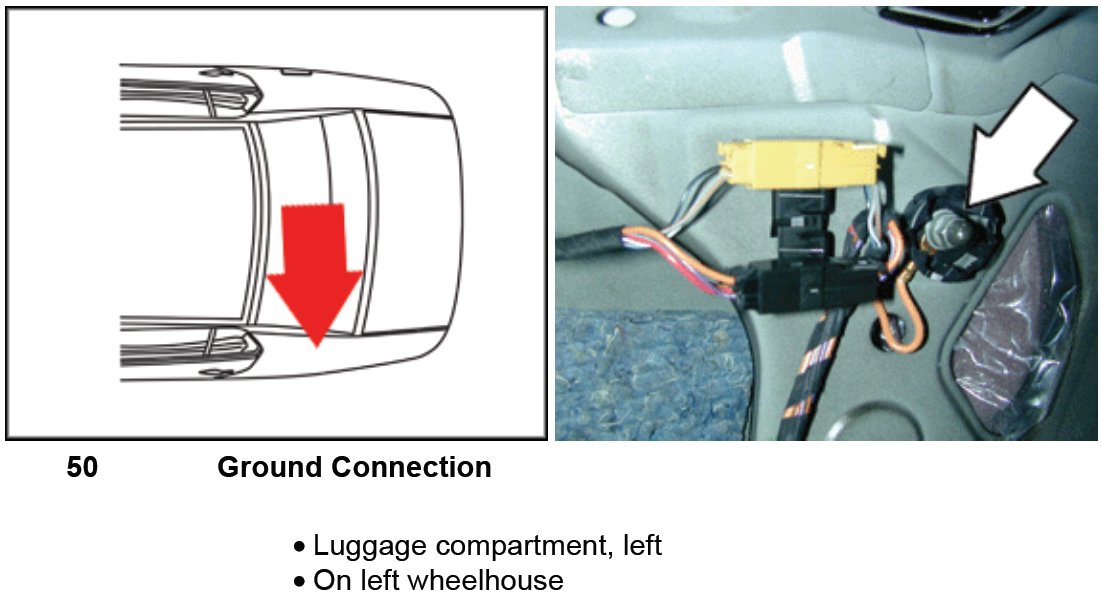 50 Ground Connection

• Luggage compartment, left
• On left wheelhouse