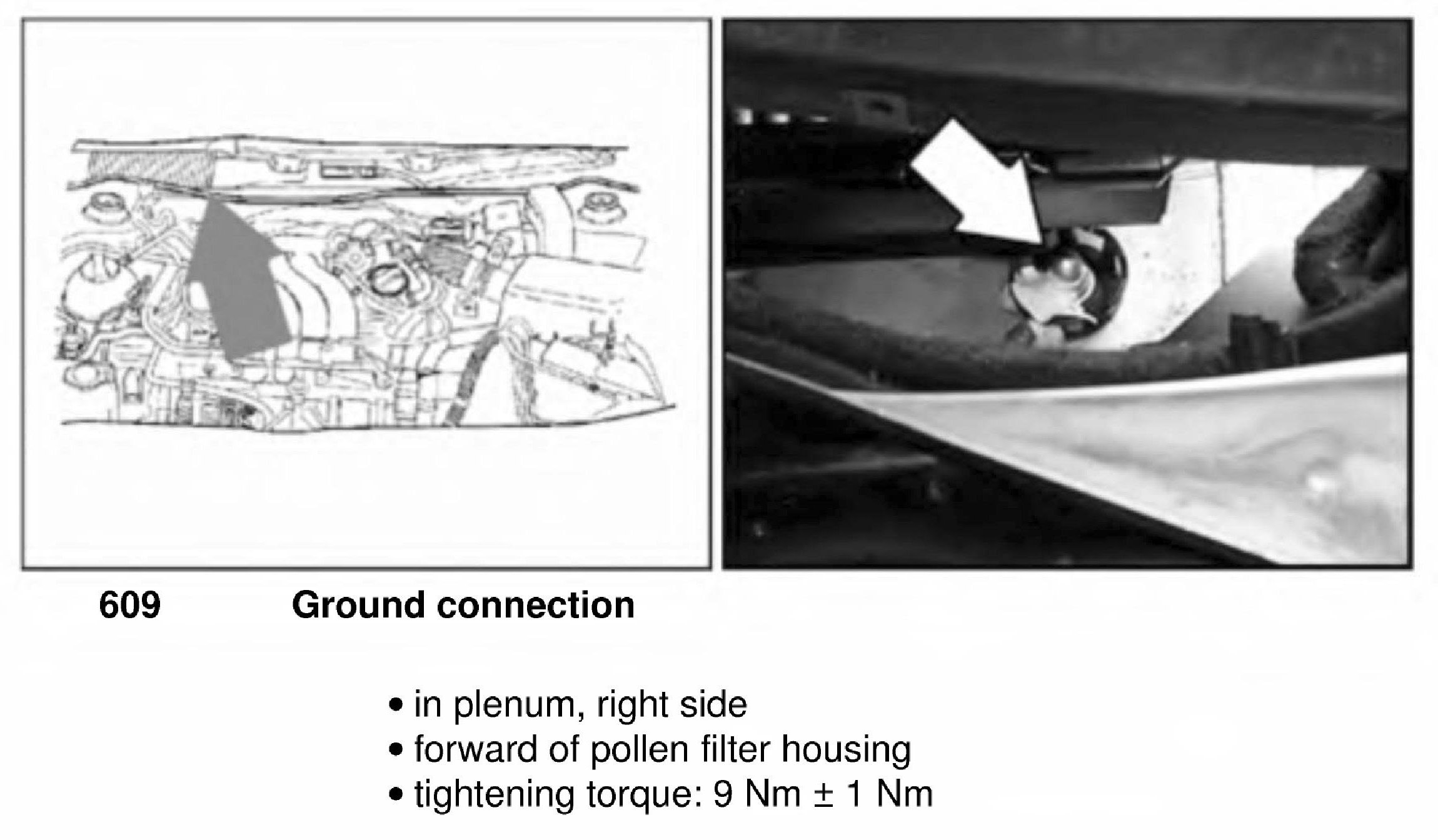 609 Ground connection

• in plenum, right side
• forward of pollen filter housing
• tightening torque: 9 Nm ± 1 Nm