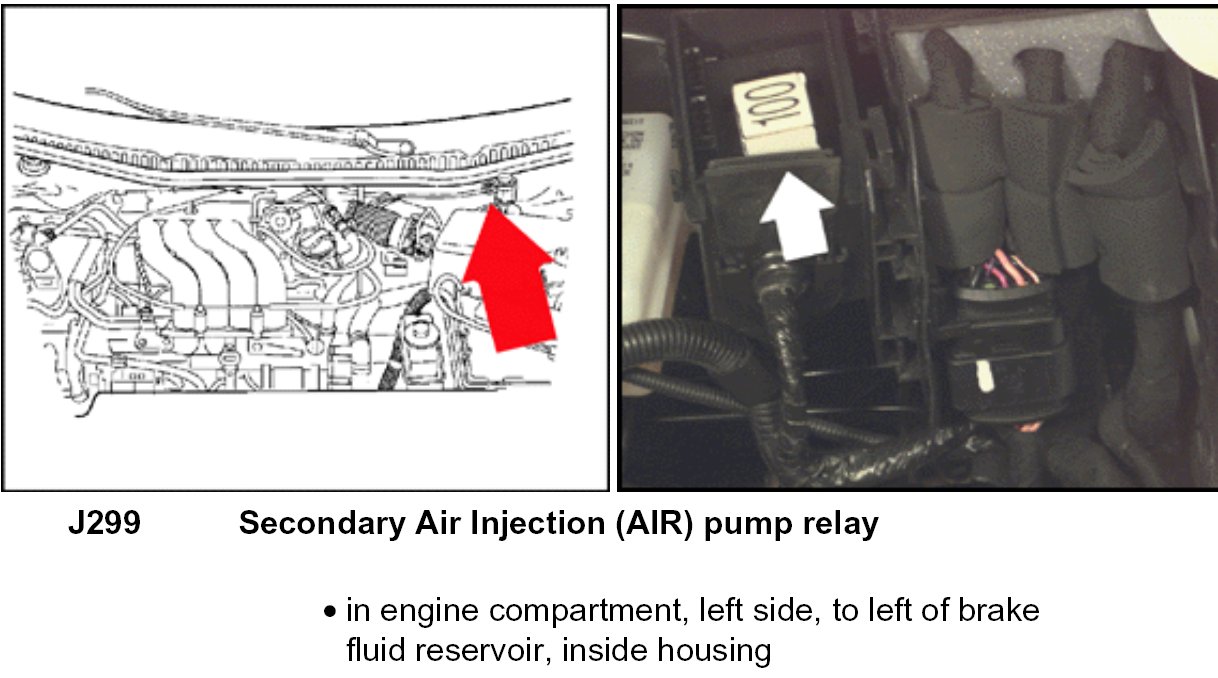 100

J299 Secondary Air Injection (AIR) pump relay

• in engine compartment, left side, to left of brake fluid reservoir, inside housing