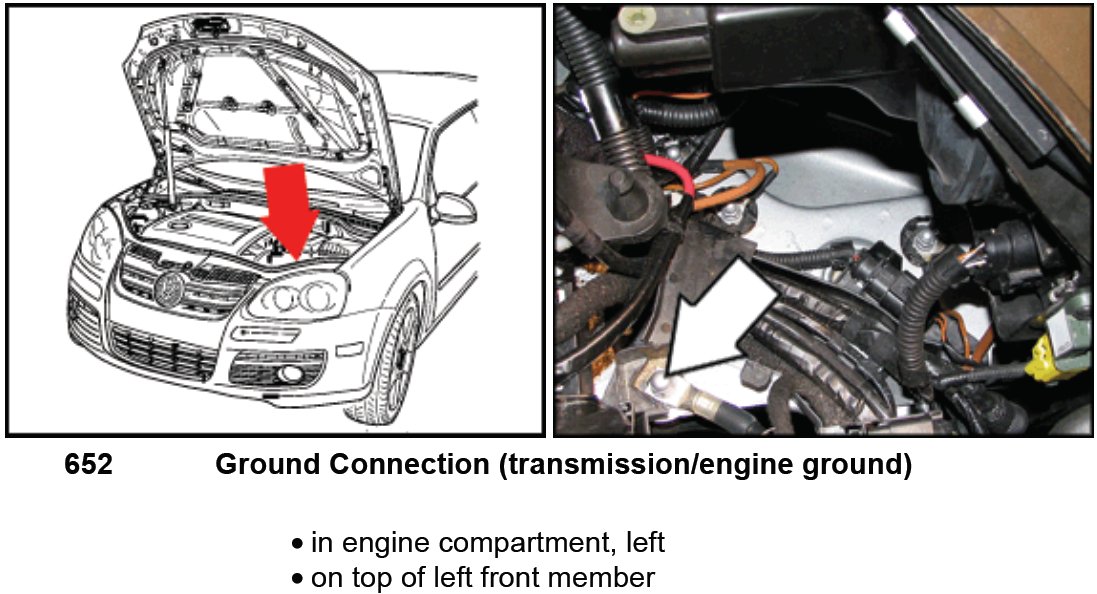 652 Ground Connection (transmission/engine ground)

• in engine compartment, left
• on top of left front member